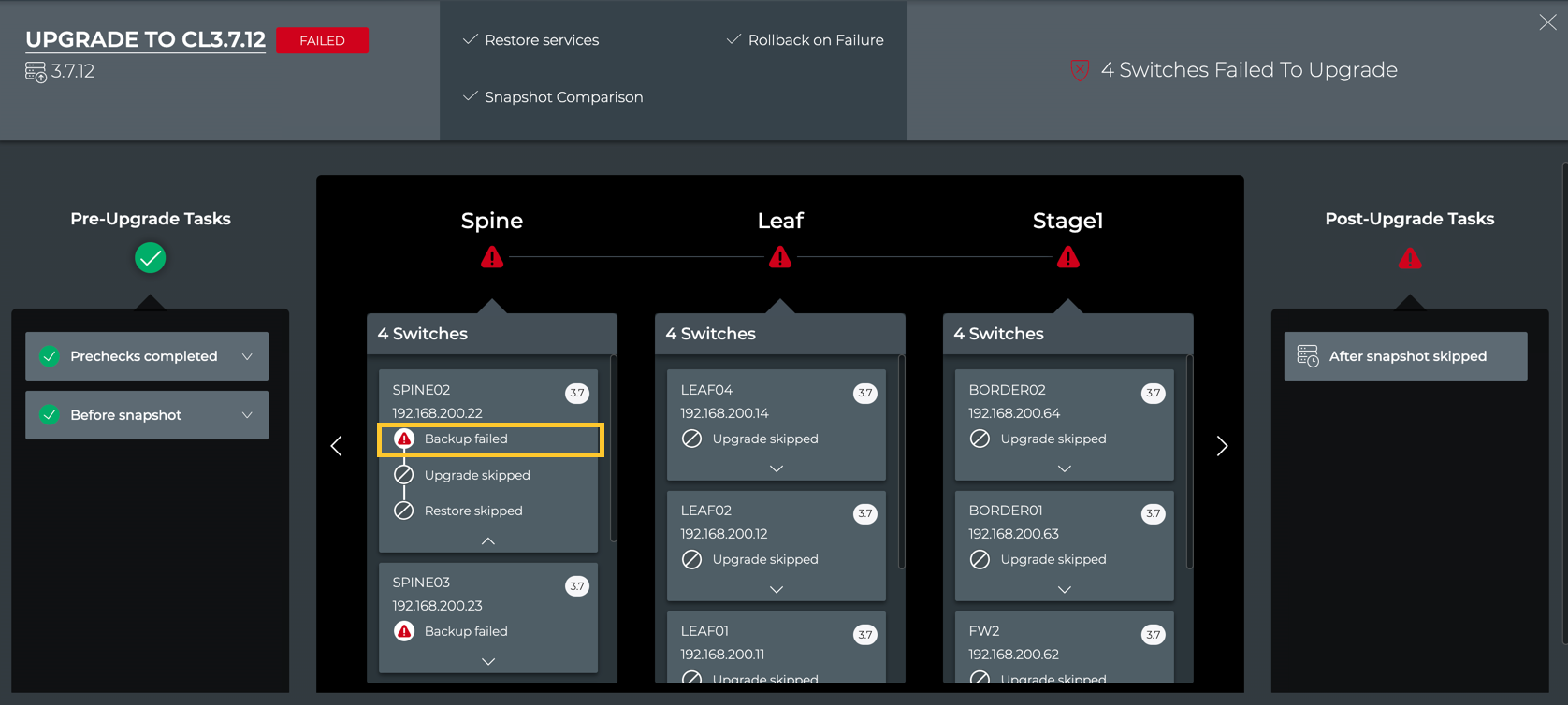 UPGRADE TO CL3.7.12 FAILED
3.7.12

Restore services
Rollback on Failure
Snapshot Comparison

4 Switches Failed To Upgrade

Pre-Upgrade Tasks

Prechecks completed

Before snapshot

Spine

4 Switches

SPINE02 3.7
192.168.200.22
Backup failed
Upgrade skipped
Restore skipped

SPINE03 3.7
192.168.200.23
Backup failed

Leaf

4 Switches

LEAF04 3.7
192.168.200.14
Upgrade skipped

LEAF02 3.7
192.168.200.12
Upgrade skipped

LEAF01 3.7
192.168.200.11
Upgrade skipped

Stage1

4 Switches

BORDER02 3.7
192.168.200.64
Upgrade skipped

BORDER01 3.7
192.168.200.63
Upgrade skipped

FW2 3.7
192.168.200.62
Upgrade skipped

Post-Upgrade Tasks

After snapshot skipped